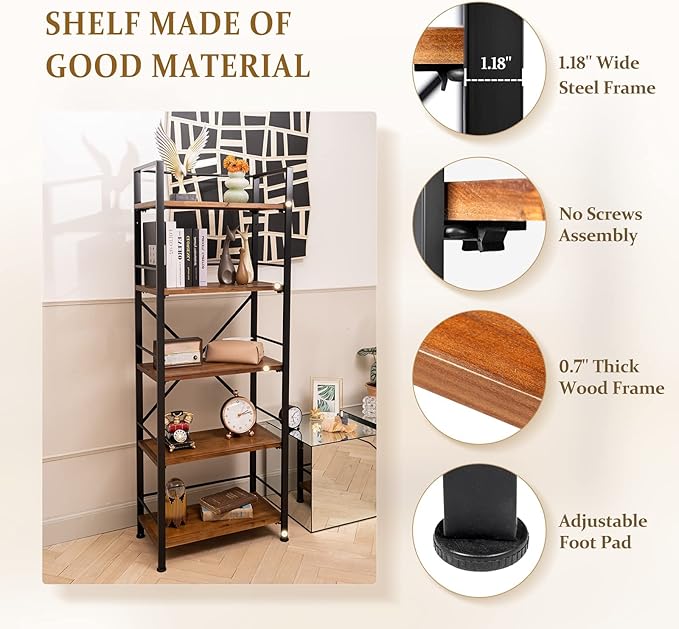 SHELF MADE OF GOOD MATERIAL

1.18"

1.18" Wide Steel Frame

No Screws Assembly

0.7" Thick Wood Frame

Adjustable Foot Pad