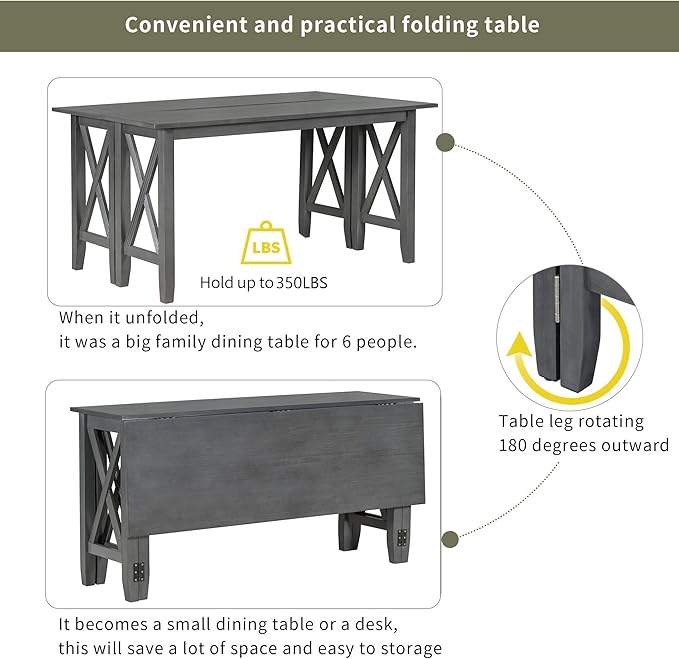 Convenient and practical folding table

LBS

Hold up to 350LBS

When it unfolded,
it was a big family dining table for 6 people.

Table leg rotating
180 degrees outward

It becomes a small dining table or a desk,
this will save a lot of space and easy to storage