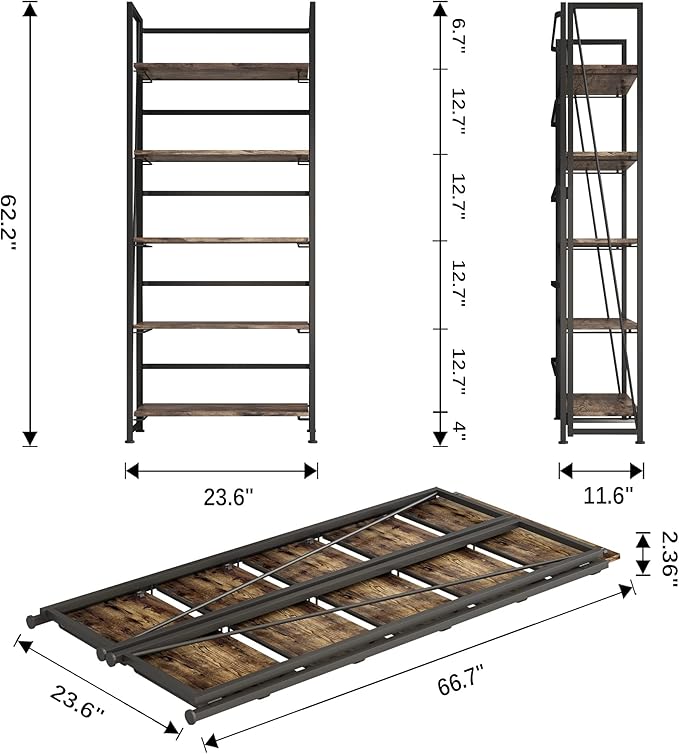 62.2"

6.7"
12.7"
12.7"
12.7"
12.7"
4"

23.6"

11.6"

2.36"

23.6"

66.7"