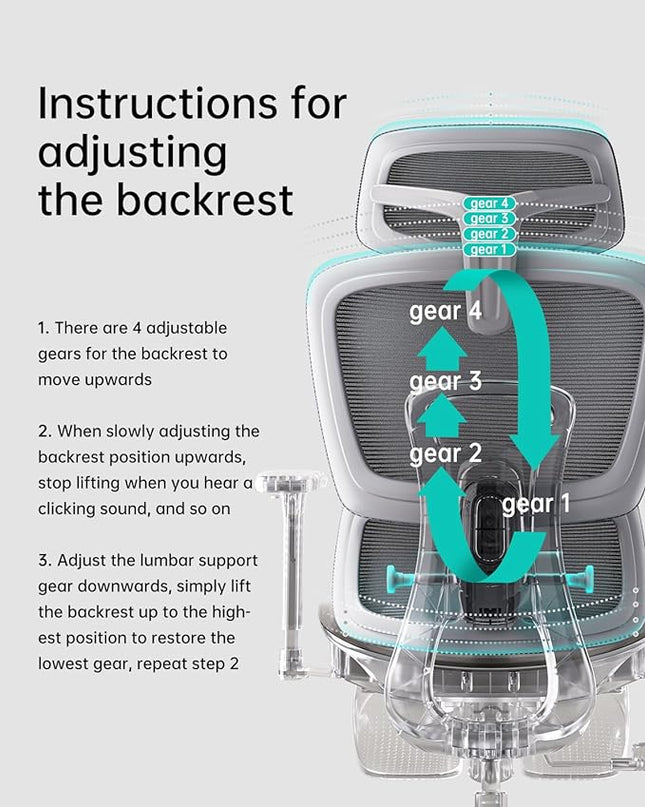 Instructions for adjusting the backrest

1. There are 4 adjustable gears for the backrest to move upwards

2. When slowly adjusting the backrest position upwards, stop lifting when you hear a clicking sound, and so on

3. Adjust the lumbar support gear downwards, simply lift the backrest up to the highest position to restore the lowest gear, repeat step 2

gear 4
gear 3
gear 2
gear 1

gear 4
gear 3
gear 2
gear 1