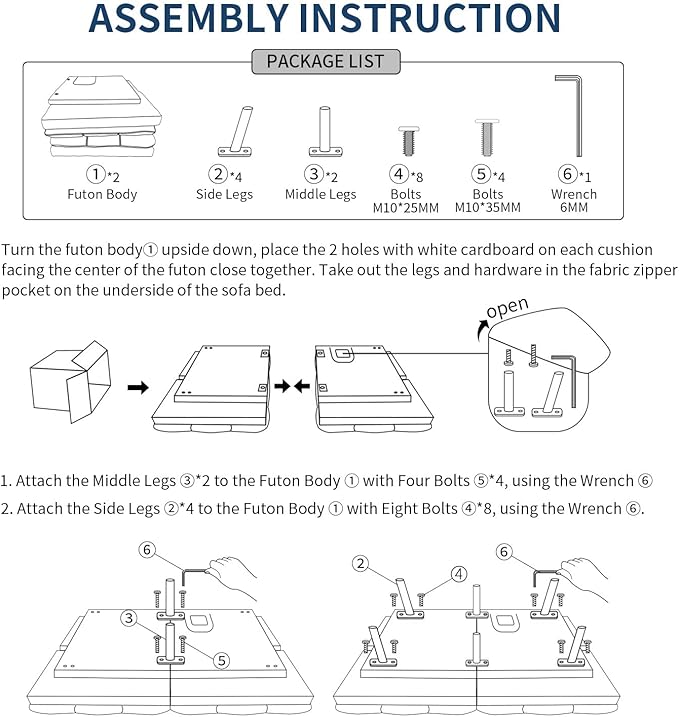 ASSEMBLY INSTRUCTION

PACKAGE LIST

①*2
Futon Body

②*4
Side Legs

③*2
Middle Legs

④*8
Bolts
M10*25MM

⑤*4
Bolts
M10*35MM

⑥*1
Wrench
6MM

Turn the futon body① upside down, place the 2 holes with white cardboard on each cushion facing the center of the futon close together. Take out the legs and hardware in the fabric zipper pocket on the underside of the sofa bed.

open

1. Attach the Middle Legs ③*2 to the Futon Body ① with Four Bolts ⑤*4, using the Wrench ⑥

2. Attach the Side Legs ②*4 to the Futon Body ① with Eight Bolts ④*8, using the Wrench ⑥.

⑥
③
⑤
②
④
⑥