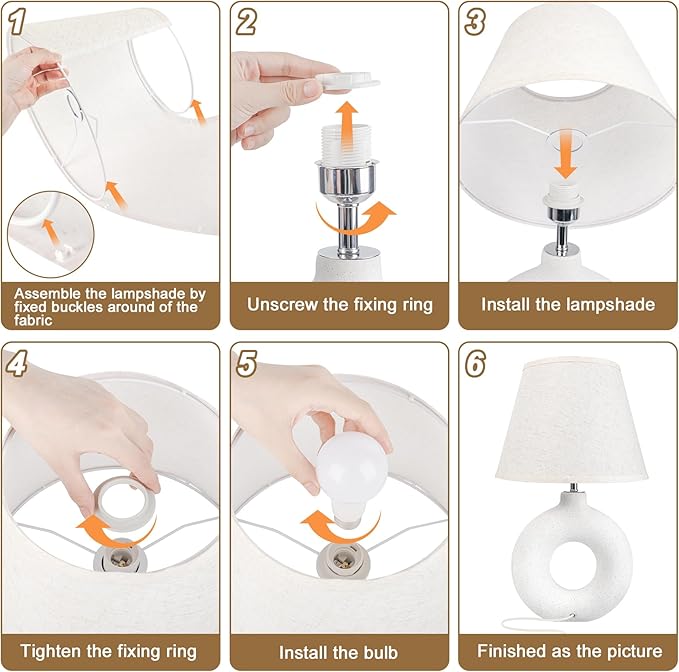 1

Assemble the lampshade by fixed buckles around of the fabric

2

Unscrew the fixing ring

3

Install the lampshade

4

Tighten the fixing ring

5

Install the bulb

6

Finished as the picture