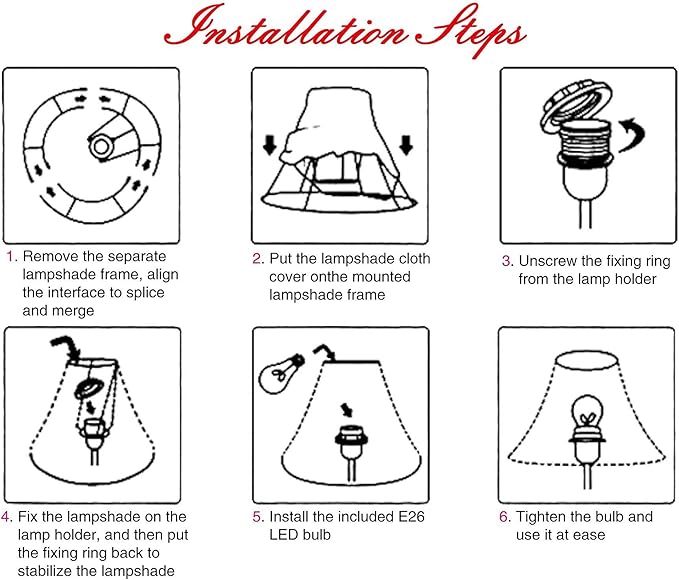 Installation Steps

1. Remove the separate lampshade frame, align the interface to splice and merge

2. Put the lampshade cloth cover onthe mounted lampshade frame

3. Unscrew the fixing ring from the lamp holder

4. Fix the lampshade on the lamp holder, and then put the fixing ring back to stabilize the lampshade

5. Install the included E26 LED bulb

6. Tighten the bulb and use it at ease