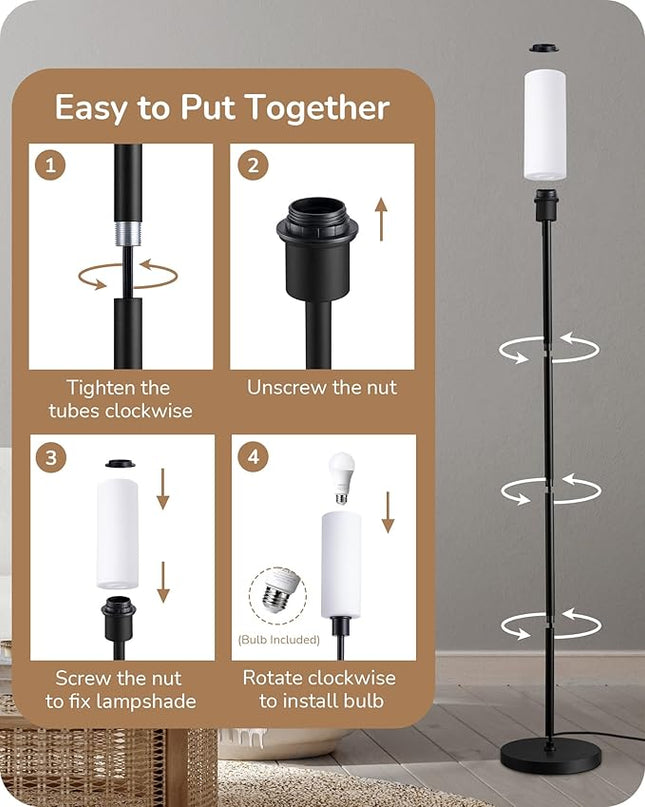 Easy to Put Together

1

Tighten the tubes clockwise

2

Unscrew the nut

3

Screw the nut to fix lampshade

4

(Bulb Included)

Rotate clockwise to install bulb