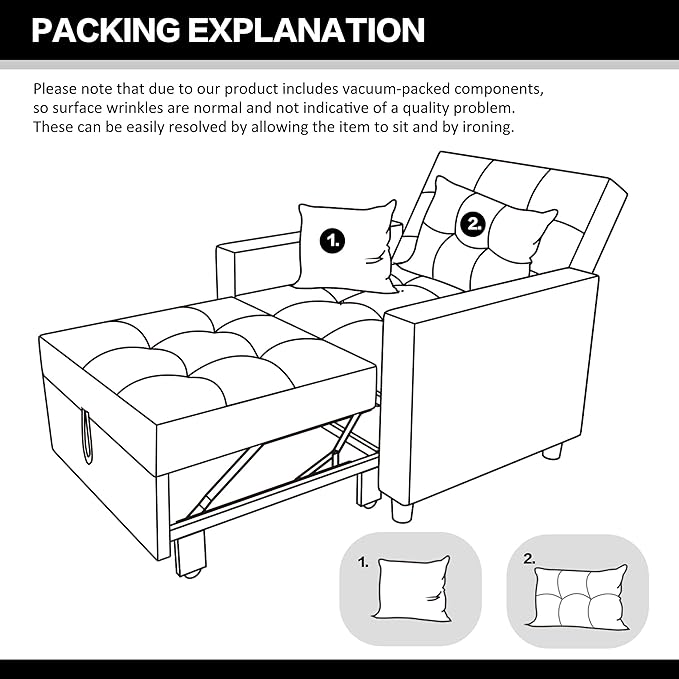 PACKING EXPLANATION

Please note that due to our product includes vacuum-packed components, so surface wrinkles are normal and not indicative of a quality problem. These can be easily resolved by allowing the item to sit and by ironing.

1.

2.

1.

2.