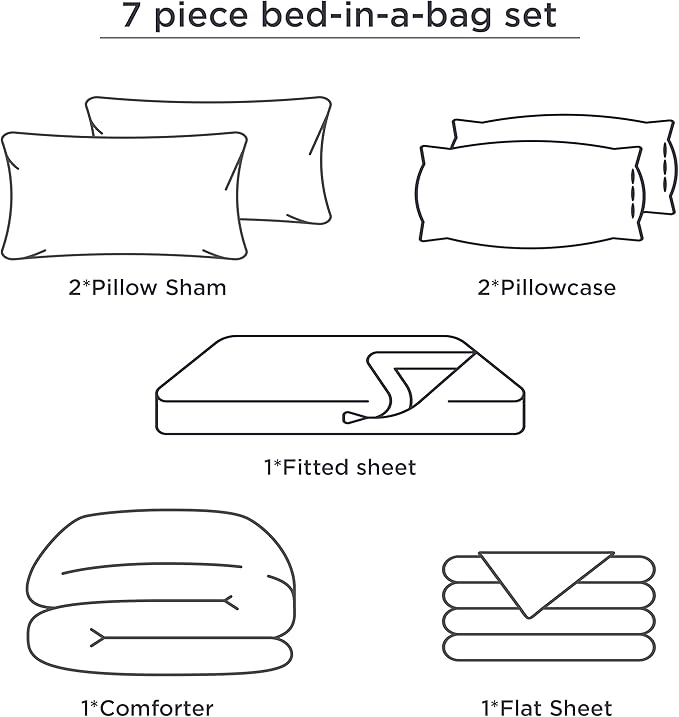 7 piece bed-in-a-bag set

2*Pillow Sham

2*Pillowcase

1*Fitted sheet

1*Comforter

1*Flat Sheet