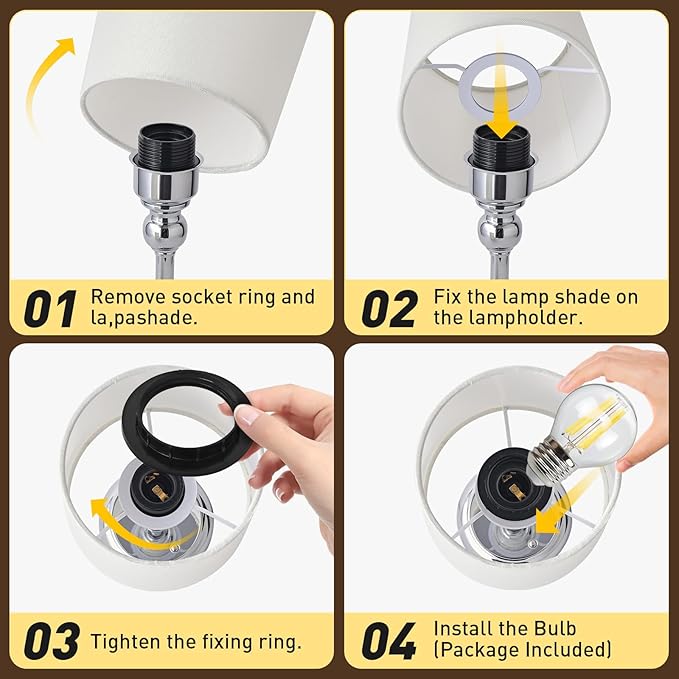 01 Remove socket ring and la,pashade.

02 Fix the lamp shade on the lampholder.

03 Tighten the fixing ring.

04 Install the Bulb (Package Included)