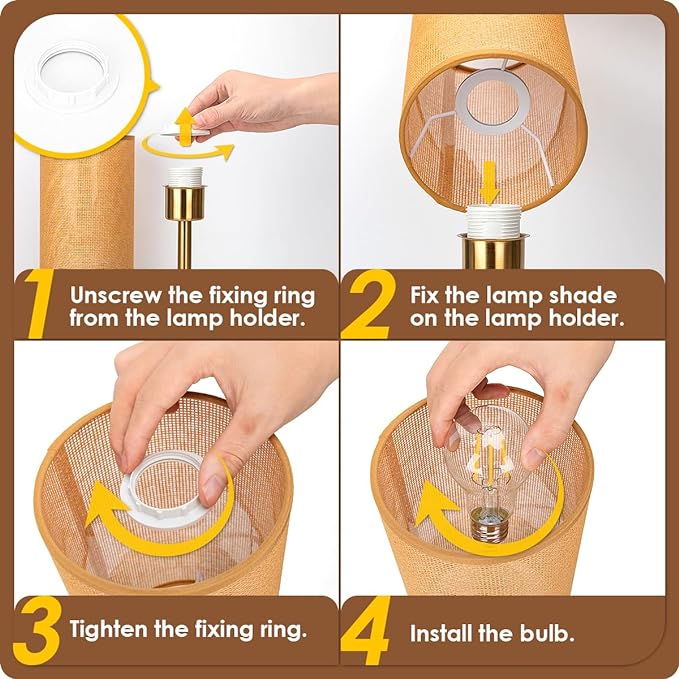 1 Unscrew the fixing ring from the lamp holder.

2 Fix the lamp shade on the lamp holder.

3 Tighten the fixing ring.

4 Install the bulb.