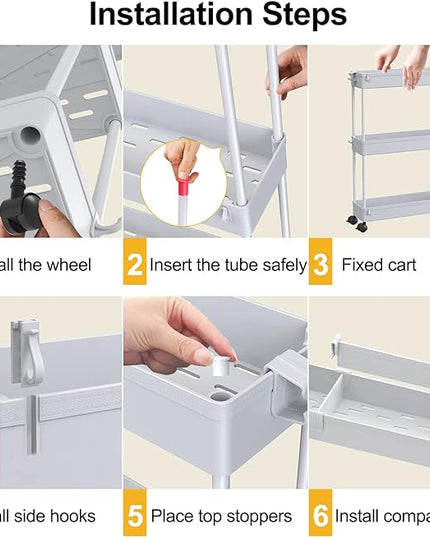 Installation Steps

all the wheel

2 Insert the tube safely

3 Fixed cart

all side hooks

5 Place top stoppers

6 Install compa