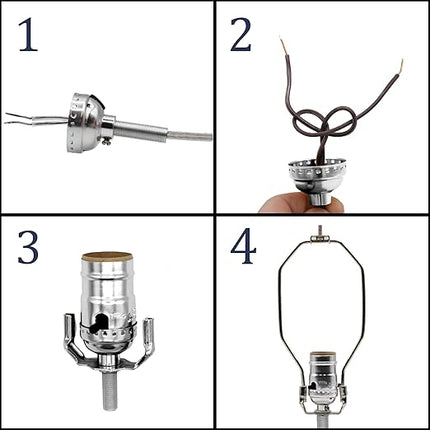 1

2

3

4