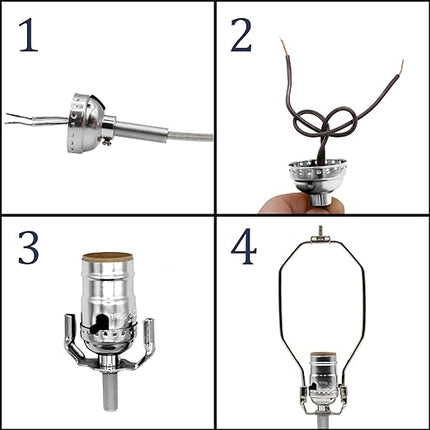 1

2

3

4