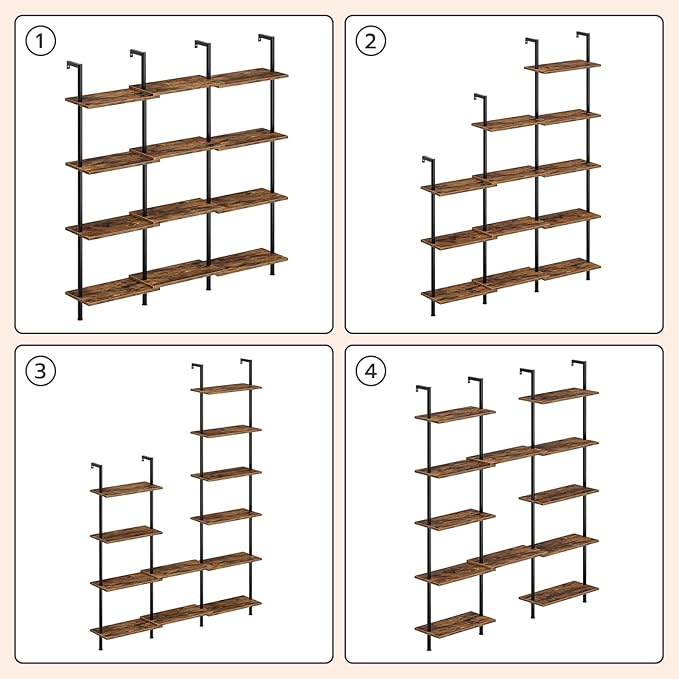 1

2

3

4