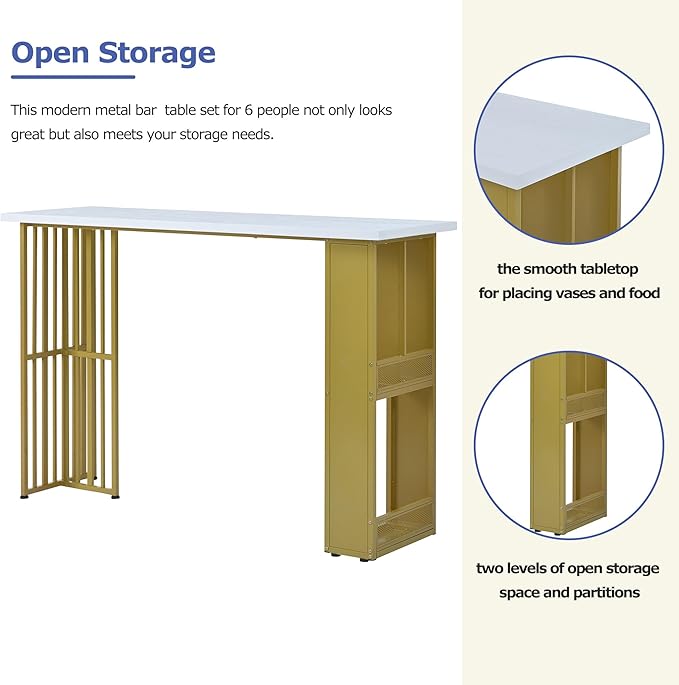 Open Storage

This modern metal bar  table set for 6 people not only looks great but also meets your storage needs.

the smooth tabletop
for placing vases and food

two levels of open storage
space and partitions