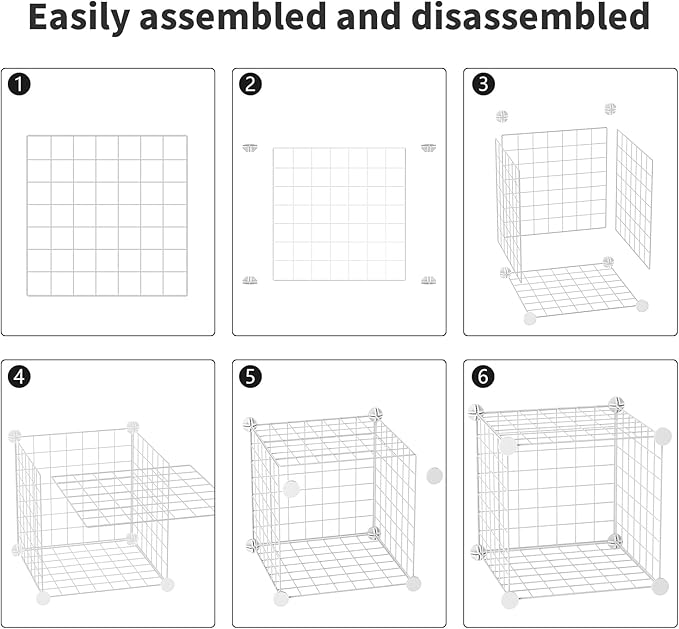 Easily assembled and disassembled

1

2

3

4

5

6