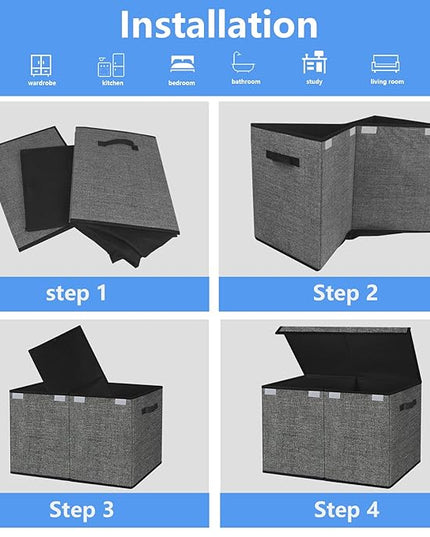 Installation

wardrobe kitchen bedroom bathroom study living room

step 1

Step 2

Step 3

Step 4