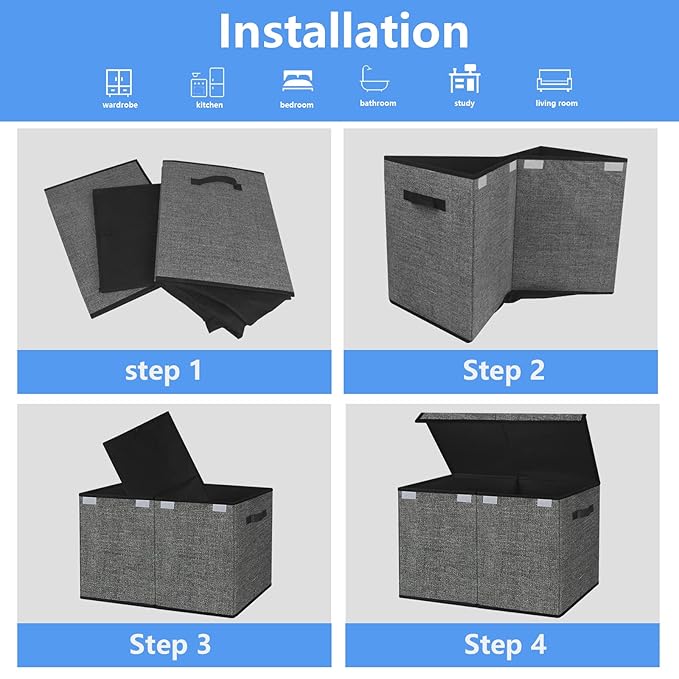 Installation

wardrobe kitchen bedroom bathroom study living room

step 1

Step 2

Step 3

Step 4