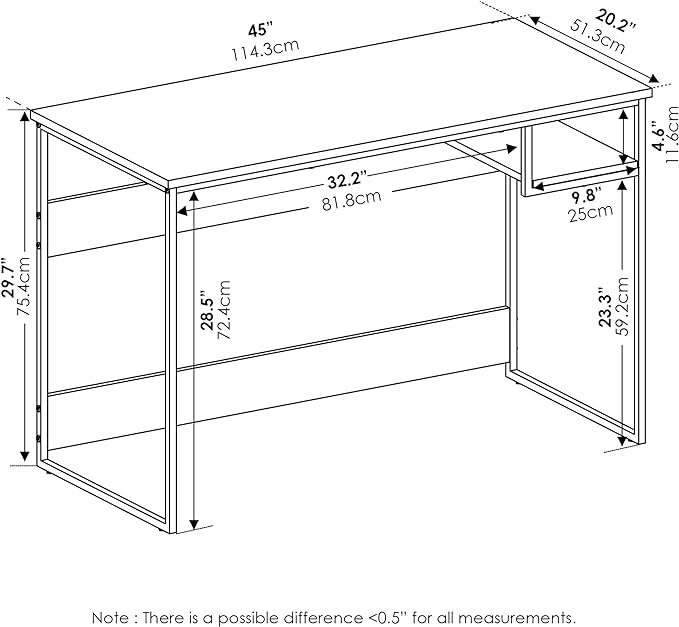 45"
114.3cm

20.2"
51.3cm

4.6"
11.6cm

32.2"
81.8cm

9.8"
25cm

29.7"
75.4cm

28.5"
72.4cm

23.3"
59.2cm

Note : There is a possible difference <0.5" for all measurements.