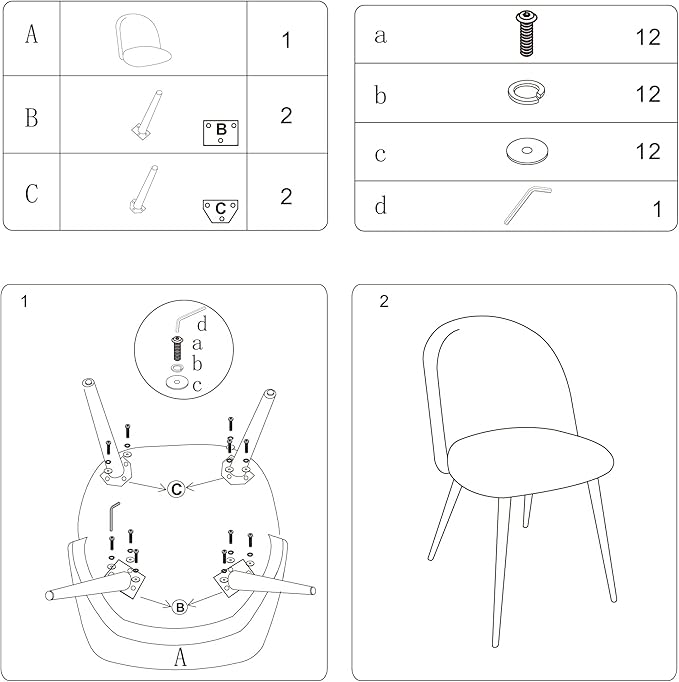 | A |  | 1 |
|---|---|---|
| B | B | 2 |
| C | C | 2 |

| a |  | 12 |
|---|---|---|
| b |  | 12 |
| c |  | 12 |
| d |  | 1 |

1

d
a
b
c

C

B

A

2