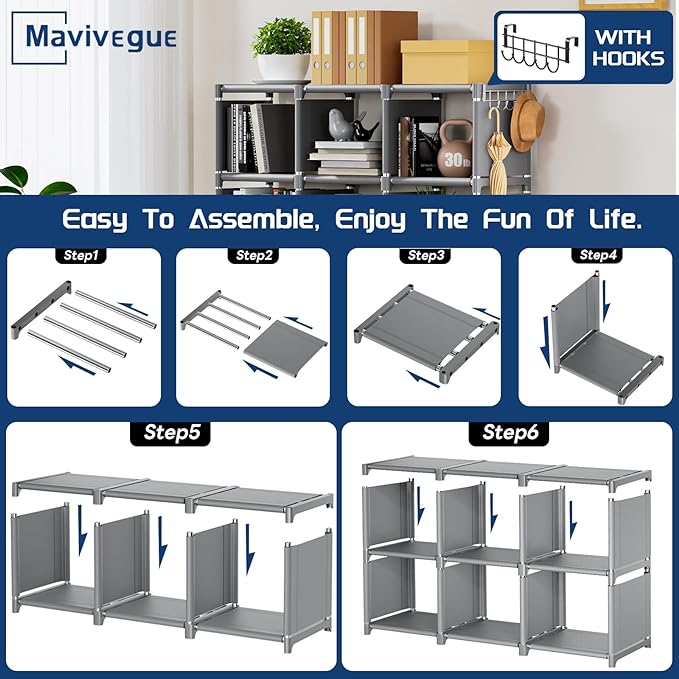 Mavivegue

WITH HOOKS

30lb

Easy To Assemble, Enjoy The Fun Of Life.

Step1

Step2

Step3

Step4

Step5

Step6