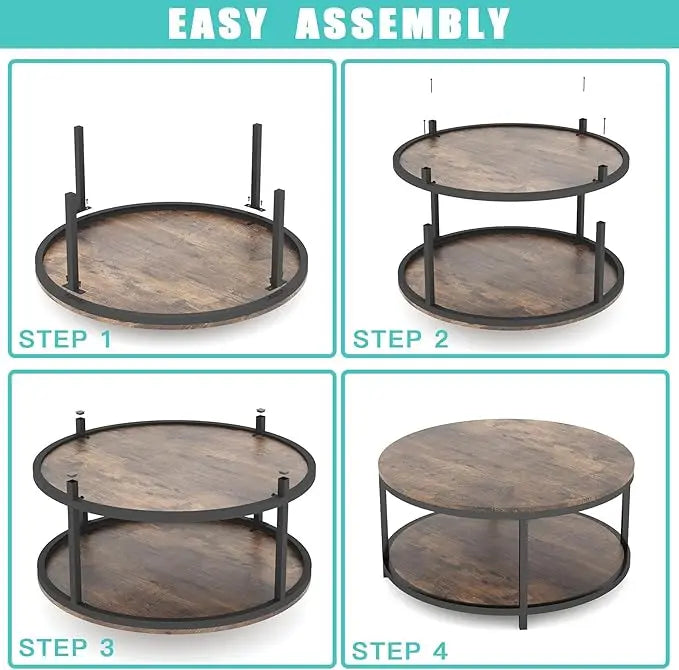 EASY ASSEMBLY

STEP 1

STEP 2

STEP 3

STEP 4