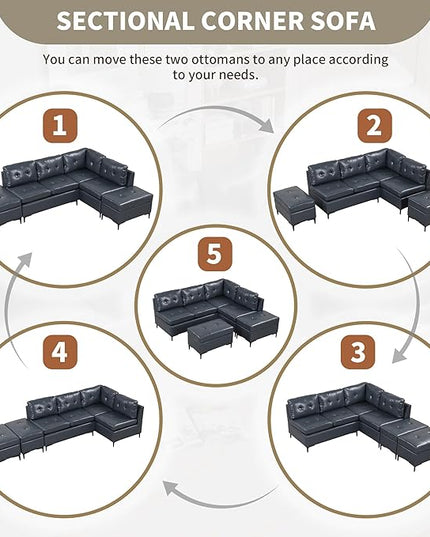 SECTIONAL CORNER SOFA

You can move these two ottomans to any place according to your needs.

1

2

5

4

3