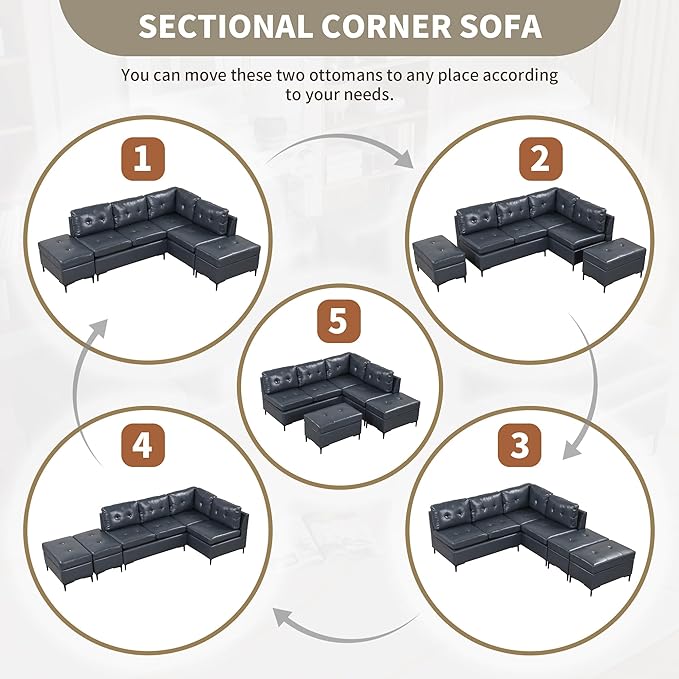 SECTIONAL CORNER SOFA

You can move these two ottomans to any place according to your needs.

1

2

5

4

3