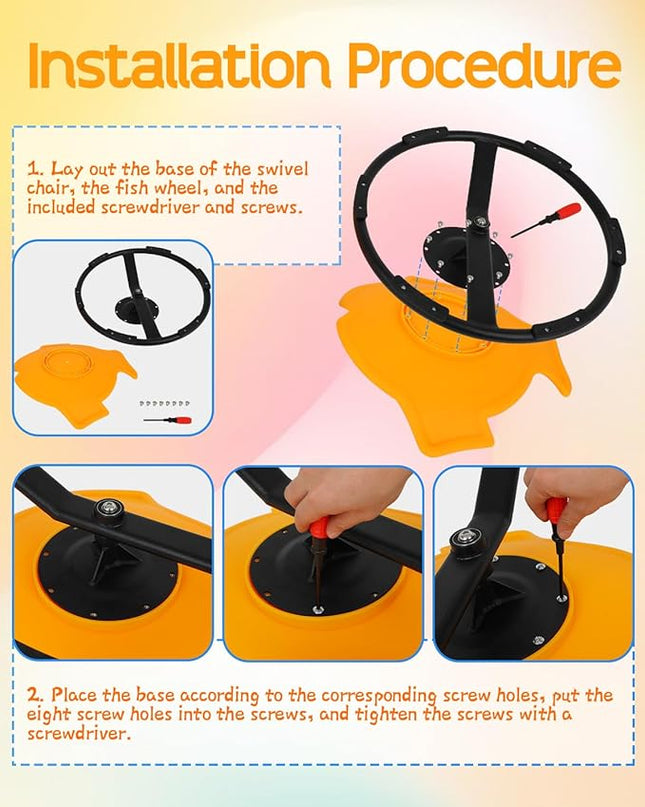 Installation Procedure

1. Lay out the base of the swivel chair, the fish wheel, and the included screwdriver and screws.

2. Place the base according to the corresponding screw holes, put the eight screw holes into the screws, and tighten the screws with a screwdriver.