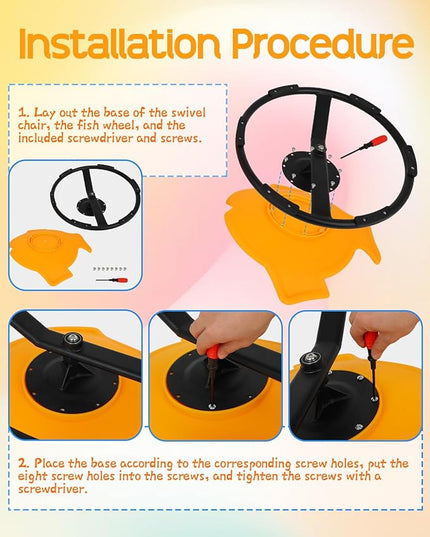 Installation Procedure

1. Lay out the base of the swivel chair, the fish wheel, and the included screwdriver and screws.

2. Place the base according to the corresponding screw holes, put the eight screw holes into the screws, and tighten the screws with a screwdriver.