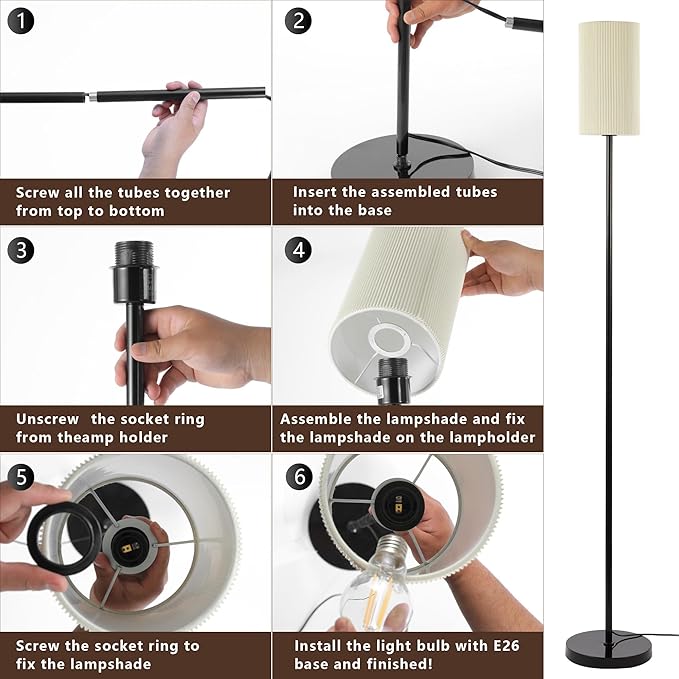 1
Screw all the tubes together from top to bottom

2
Insert the assembled tubes into the base

3
Unscrew  the socket ring from theamp holder

4
Assemble the lampshade and fix the lampshade on the lampholder

5
Screw the socket ring to fix the lampshade

6
Install the light bulb with E26 base and finished!