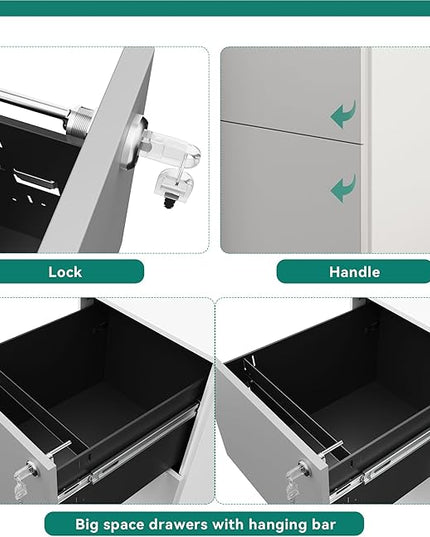 Lock

Handle

Big space drawers with hanging bar