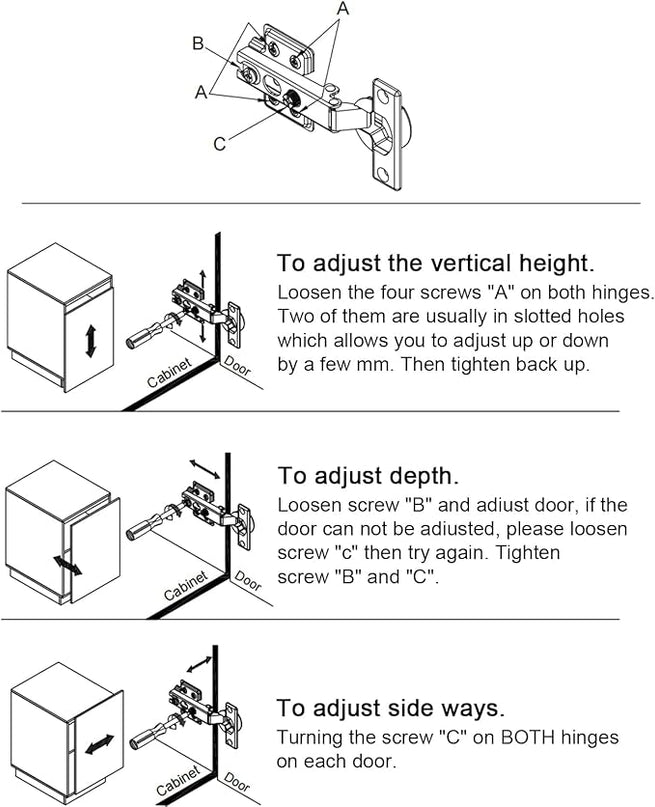 A
B
A
C

Cabinet
Door

To adjust the vertical height.
Loosen the four screws "A" on both hinges. Two of them are usually in slotted holes which allows you to adjust up or down by a few mm. Then tighten back up.

Cabinet
Door

To adjust depth.
Loosen screw "B" and adiust door, if the door can not be adiusted, please loosen screw "c" then try again. Tighten screw "B" and "C".

Cabinet
Door

To adjust side ways.
Turning the screw "C" on BOTH hinges on each door.