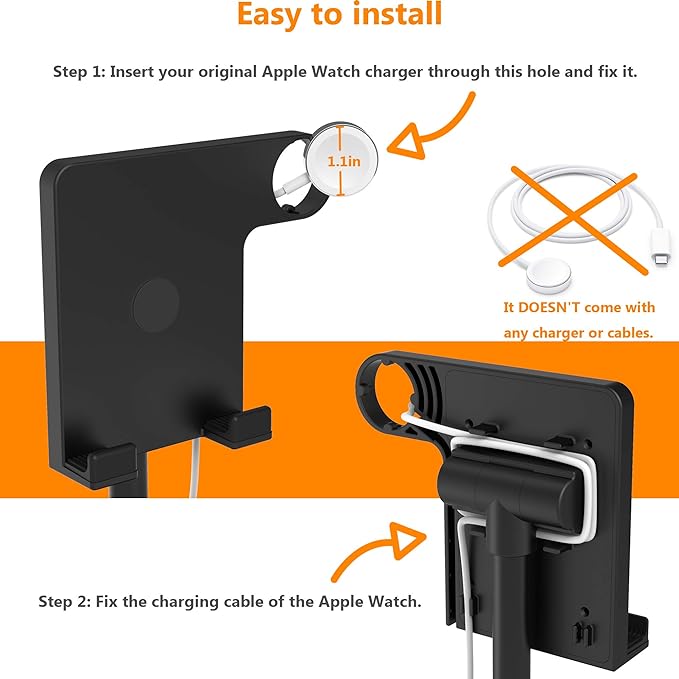 Easy to install

Step 1: Insert your original Apple Watch charger through this hole and fix it.

1.1in

It DOESN'T come with any charger or cables.

Step 2: Fix the charging cable of the Apple Watch.