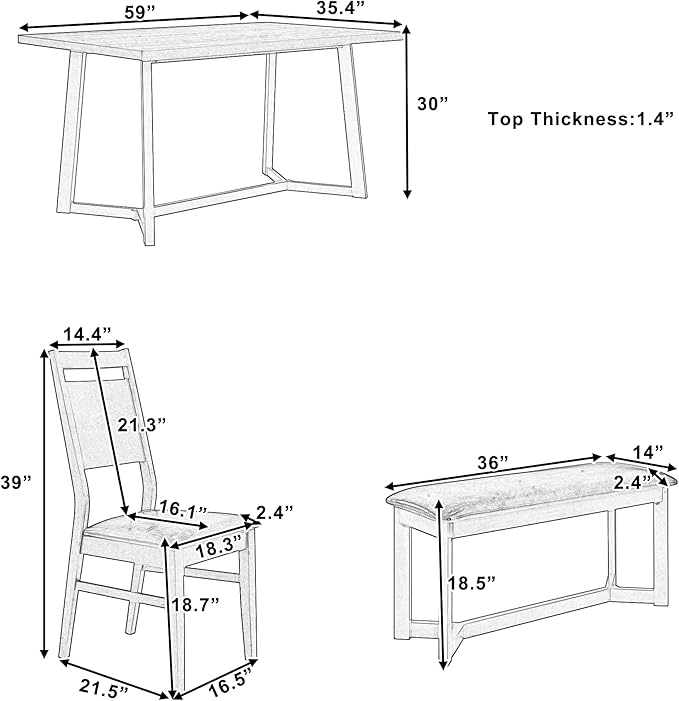 59”
35.4”
30”
Top Thickness:1.4”

14.4”
21.3”
39”
16.1”
2.4”
18.3”
18.7”
21.5”
16.5”

36”
14”
2.4”
18.5”