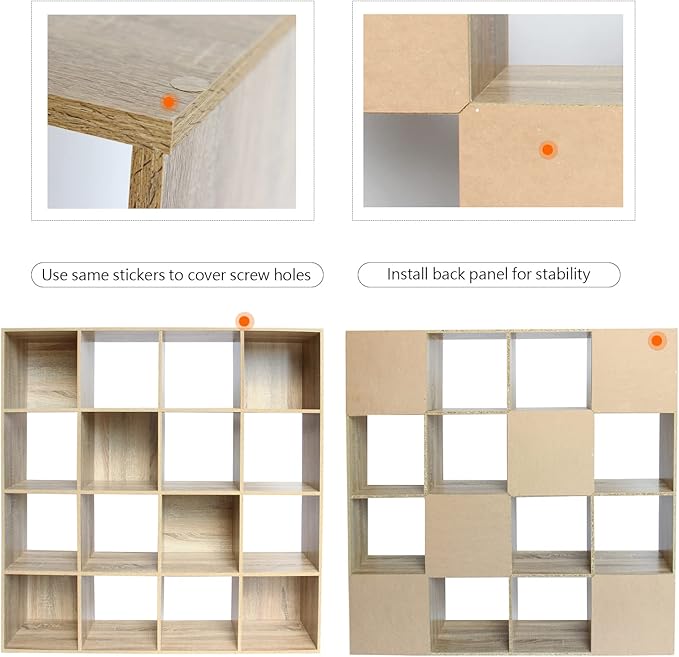 Use same stickers to cover screw holes

Install back panel for stability