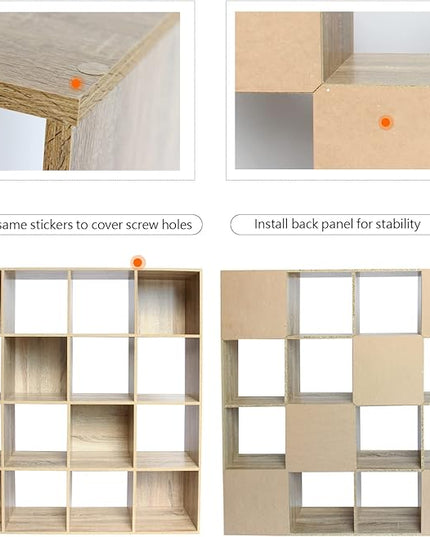 same stickers to cover screw holes

Install back panel for stability