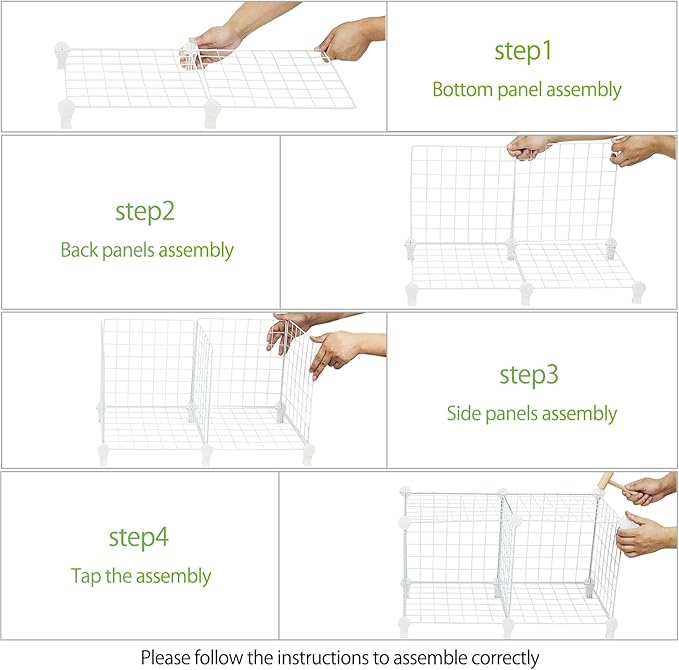 step1
Bottom panel assembly

step2
Back panels assembly

step3
Side panels assembly

step4
Tap the assembly

Please follow the instructions to assemble correctly