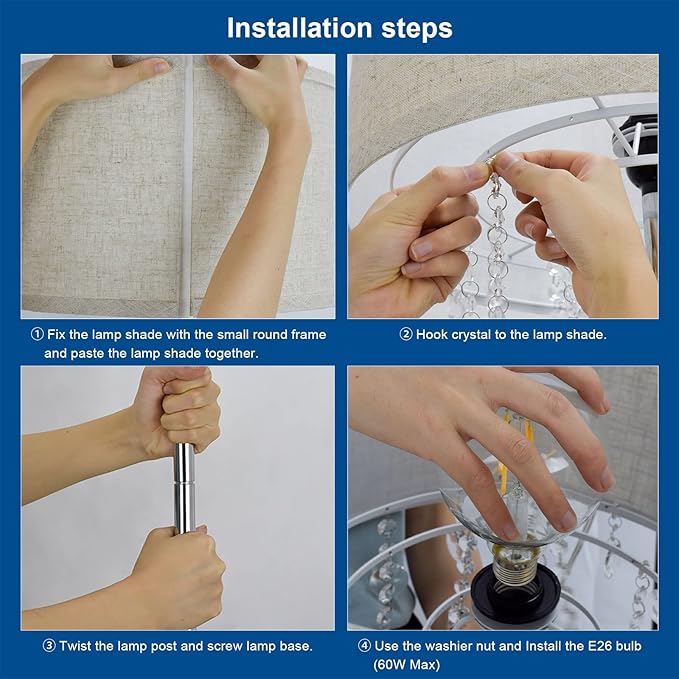 Installation steps

① Fix the lamp shade with the small round frame and paste the lamp shade together.

② Hook crystal to the lamp shade.

③ Twist the lamp post and screw lamp base.

④ Use the washier nut and Install the E26 bulb (60W Max)