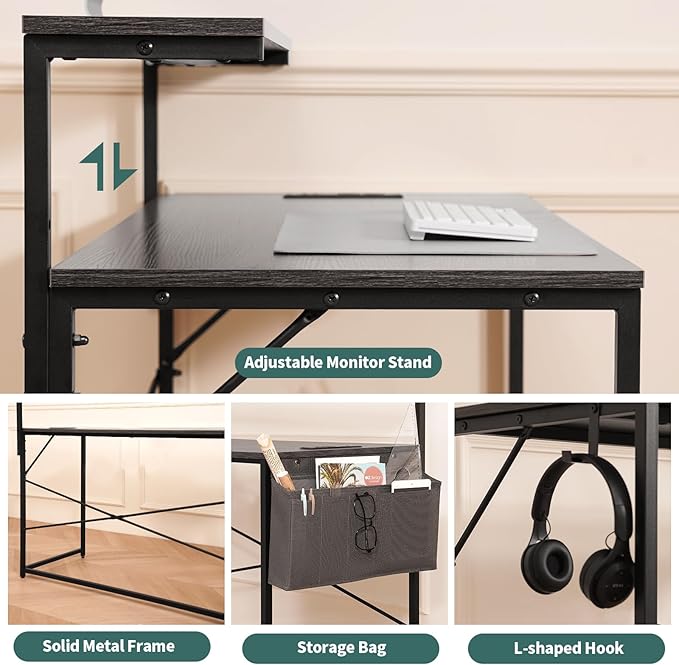 Adjustable Monitor Stand

Solid Metal Frame

Storage Bag

L-shaped Hook