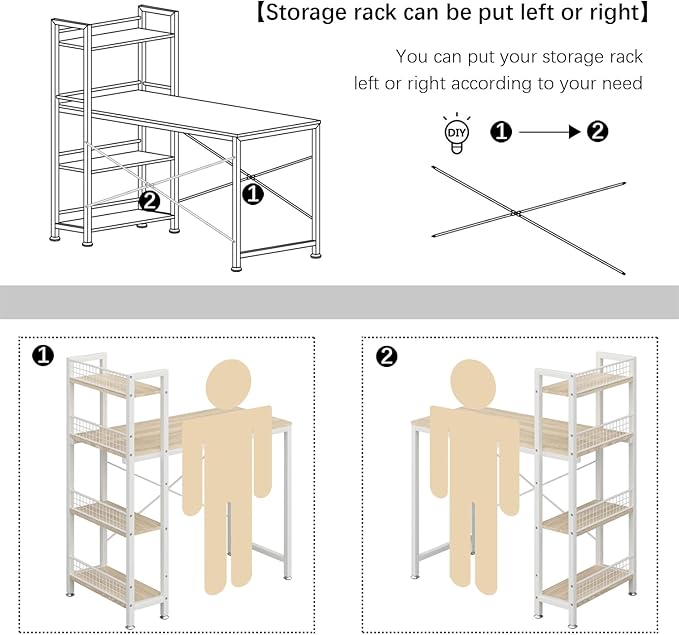 【Storage rack can be put left or right】

You can put your storage rack left or right according to your need

DIY

❶ → ❷

❷

❶

❶

❷