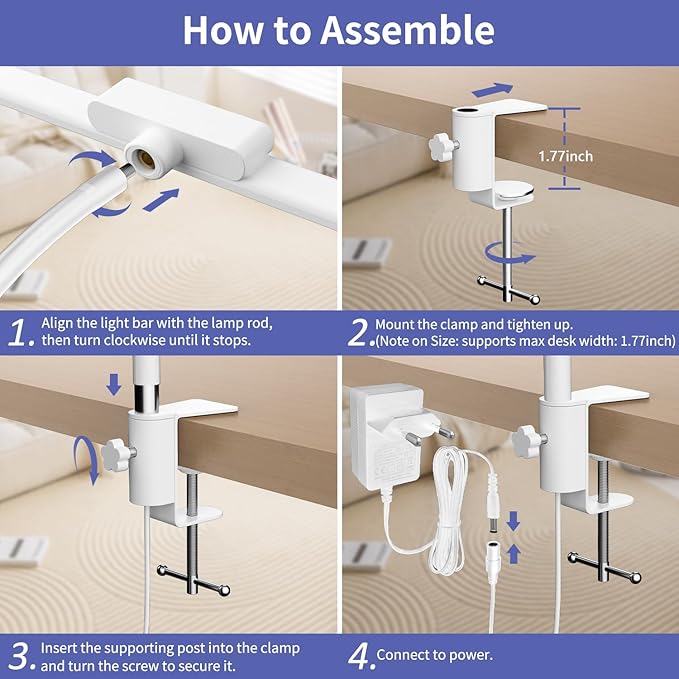 How to Assemble

1.77inch

1. Align the light bar with the lamp rod, then turn clockwise until it stops.

2. Mount the clamp and tighten up. (Note on Size: supports max desk width: 1.77inch)

3. Insert the supporting post into the clamp and turn the screw to secure it.

4. Connect to power.