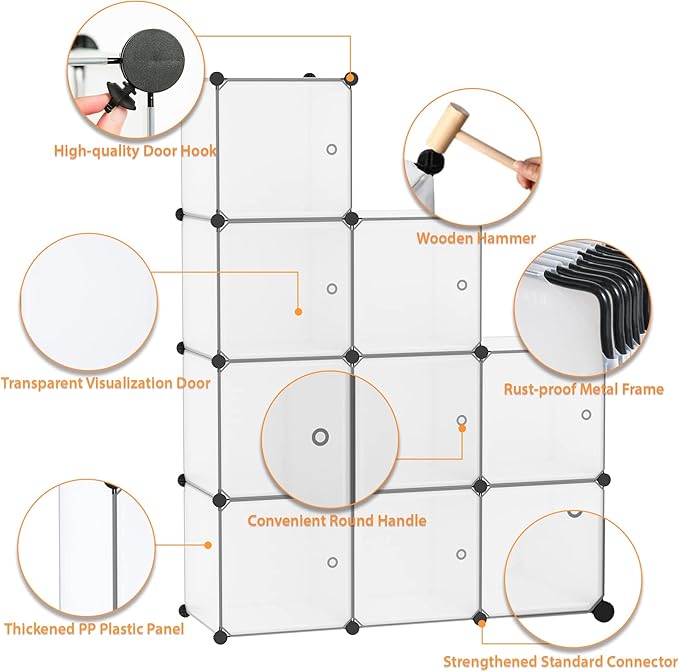 High-quality Door Hook

Wooden Hammer

Transparent Visualization Door

Rust-proof Metal Frame

Convenient Round Handle

Thickened PP Plastic Panel

Strengthened Standard Connector