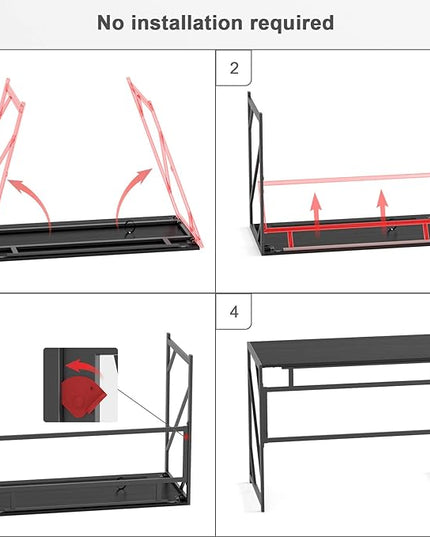 No installation required

2

4