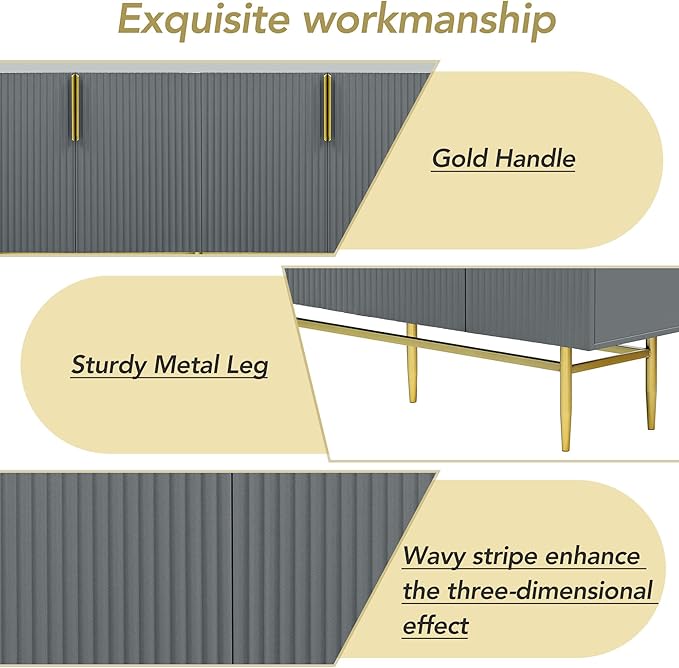 Exquisite workmanship

Gold Handle

Sturdy Metal Leg

Wavy stripe enhance the three-dimensional effect