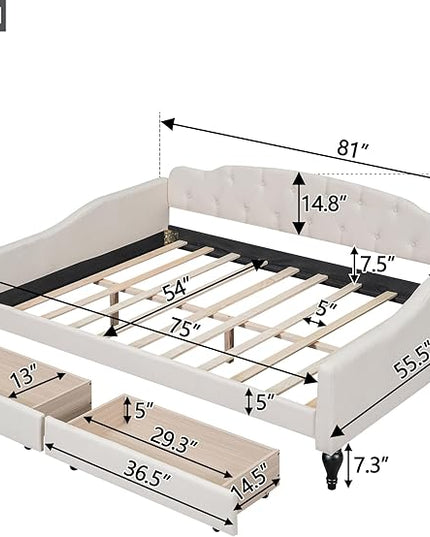 81″
14.8″
7.5″
54″
5″
75″
55.5″
13″
5″
5″
29.3″
36.5″
14.5″
7.3″