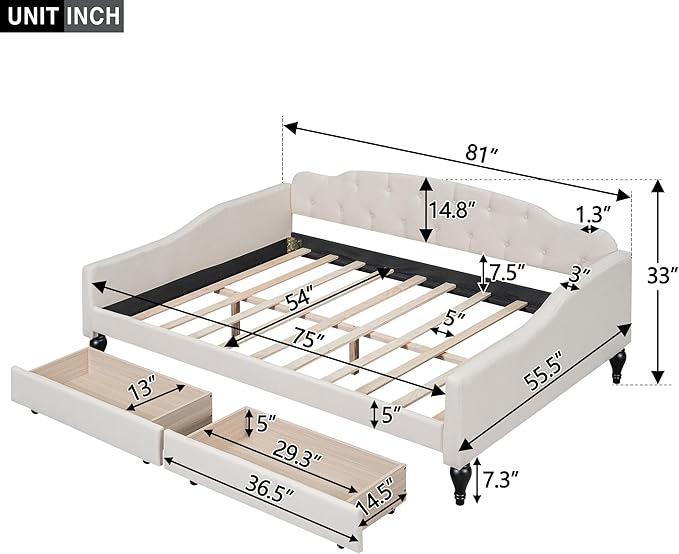 UNIT INCH

81″

14.8″

1.3″

33″

7.5″

3″

54″

5″

75″

55.5″

13″

5″

5″

29.3″

36.5″

14.5″

7.3″