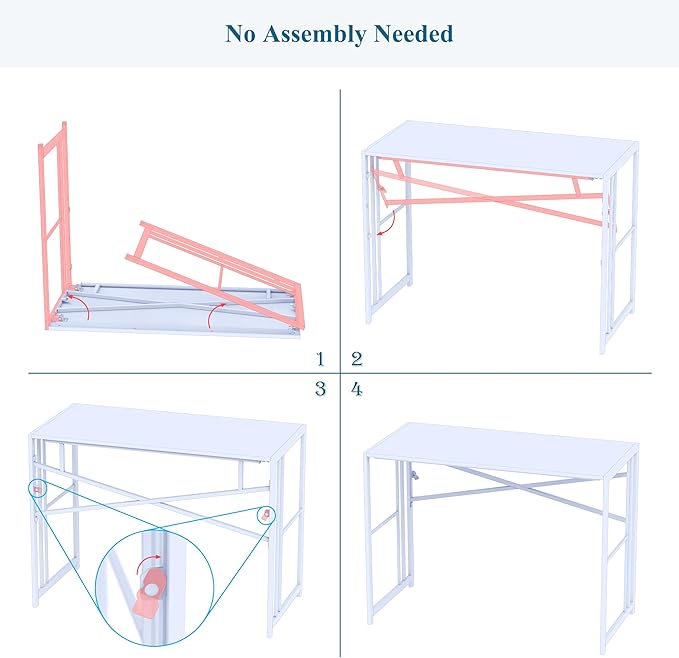 No Assembly Needed

1

2

3

4