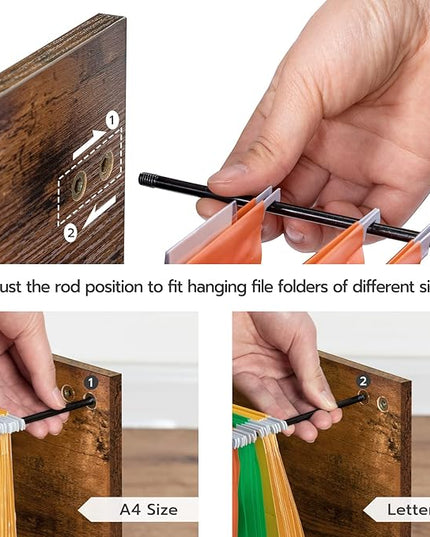 1

2

ust the rod position to fit hanging file folders of different si

1

2

A4 Size

Letter