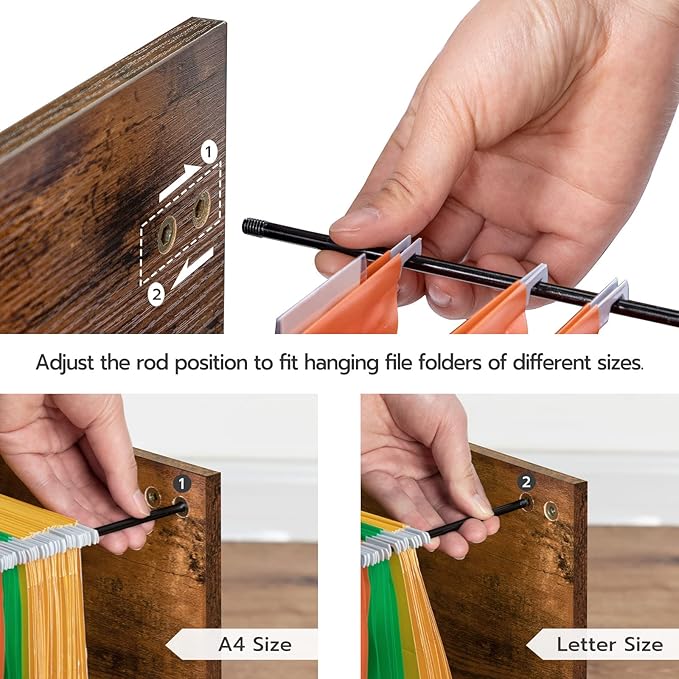 1

2

Adjust the rod position to fit hanging file folders of different sizes.

1

A4 Size

2

Letter Size