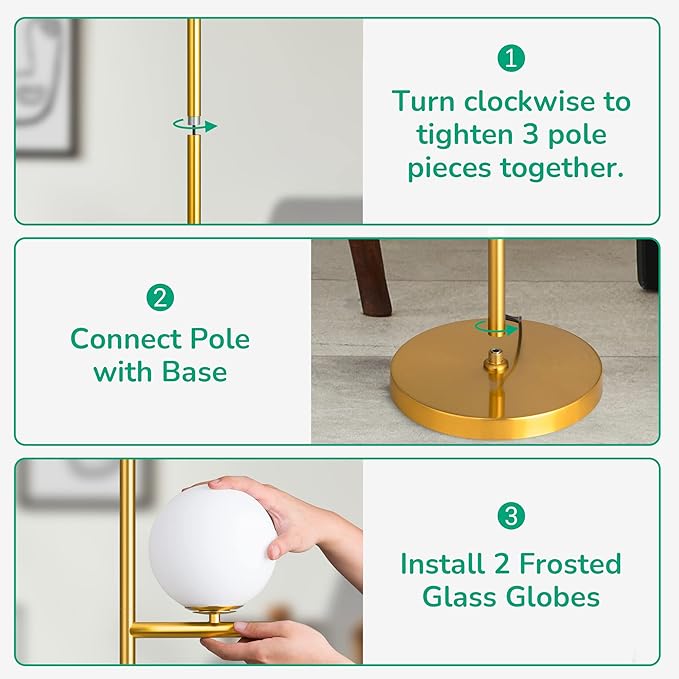 1
Turn clockwise to tighten 3 pole pieces together.

2
Connect Pole with Base

3
Install 2 Frosted Glass Globes