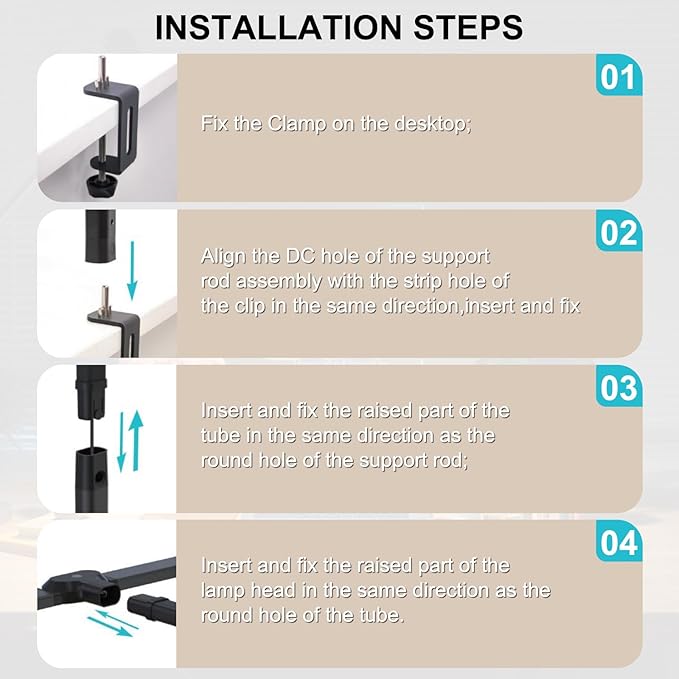 INSTALLATION STEPS

01

Fix the Clamp on the desktop;

02

Align the DC hole of the support rod assembly with the strip hole of the clip in the same direction,insert and fix

03

Insert and fix the raised part of the tube in the same direction as the round hole of the support rod;

04

Insert and fix the raised part of the lamp head in the same direction as the round hole of the tube.